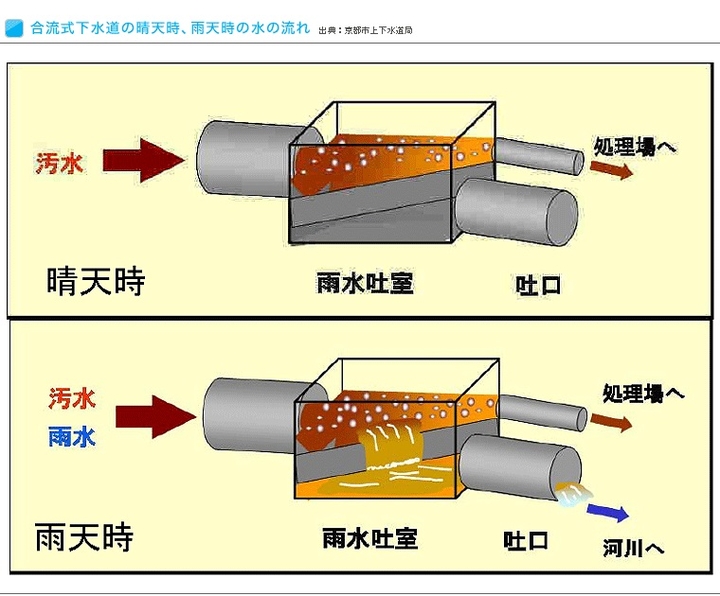 合流式下水道の晴天時、雨天時の水の流れ　出典：京都市上下水道局

汚水

処理場へ

晴天時

雨水吐室

吐口

汚水
雨水

処理場へ

雨天時

雨水吐室

吐口

河川へ